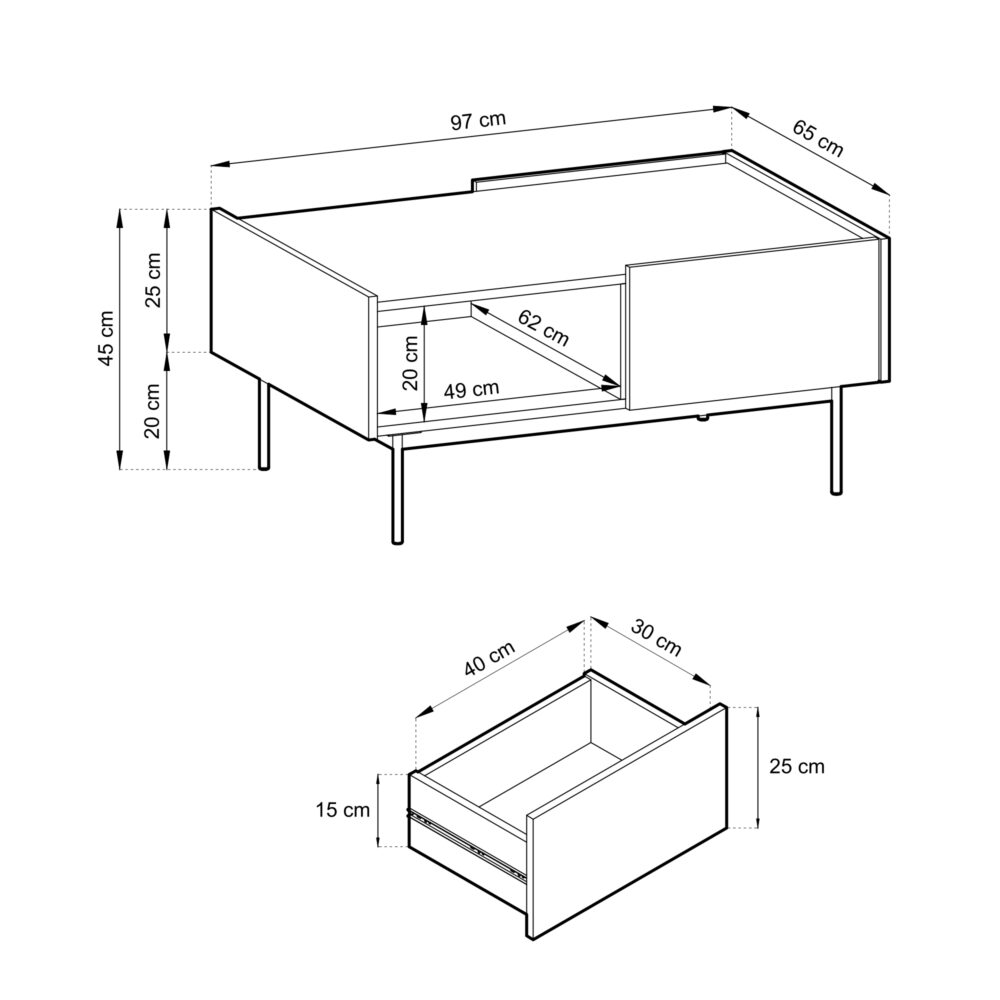 97 cm

65 cm

45 cm

25 cm

20 cm

62 cm

20 cm

49 cm

40 cm

30 cm

25 cm

15 cm