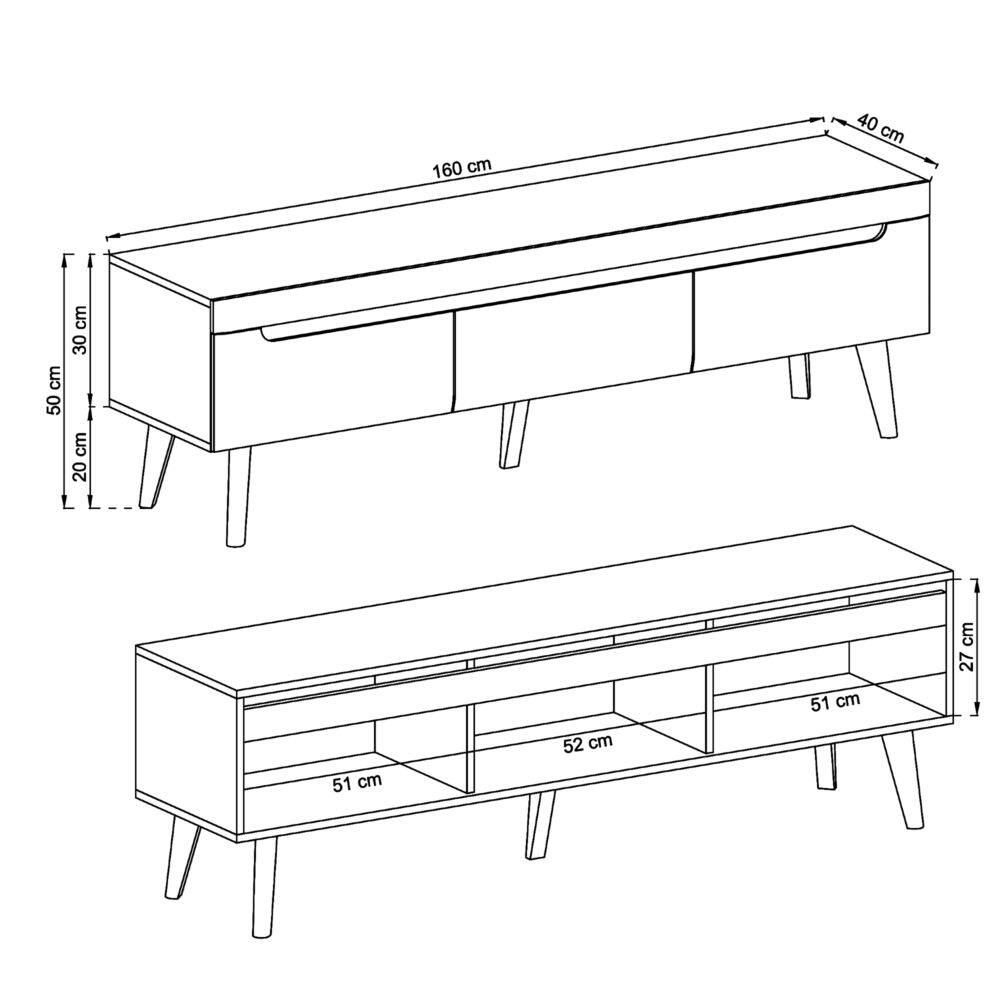 160 cm
40 cm
50 cm
30 cm
20 cm
27 cm
51 cm
52 cm
51 cm