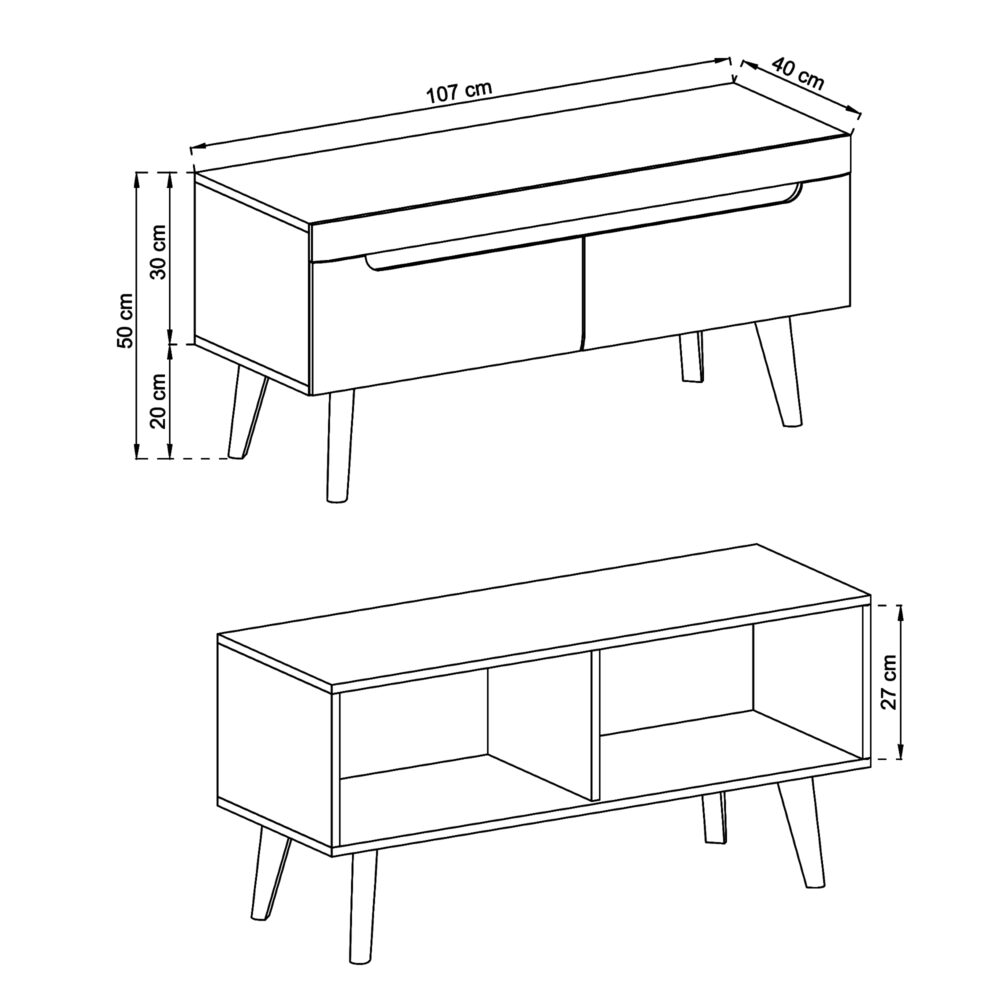 107 cm
40 cm
50 cm
30 cm
20 cm
27 cm