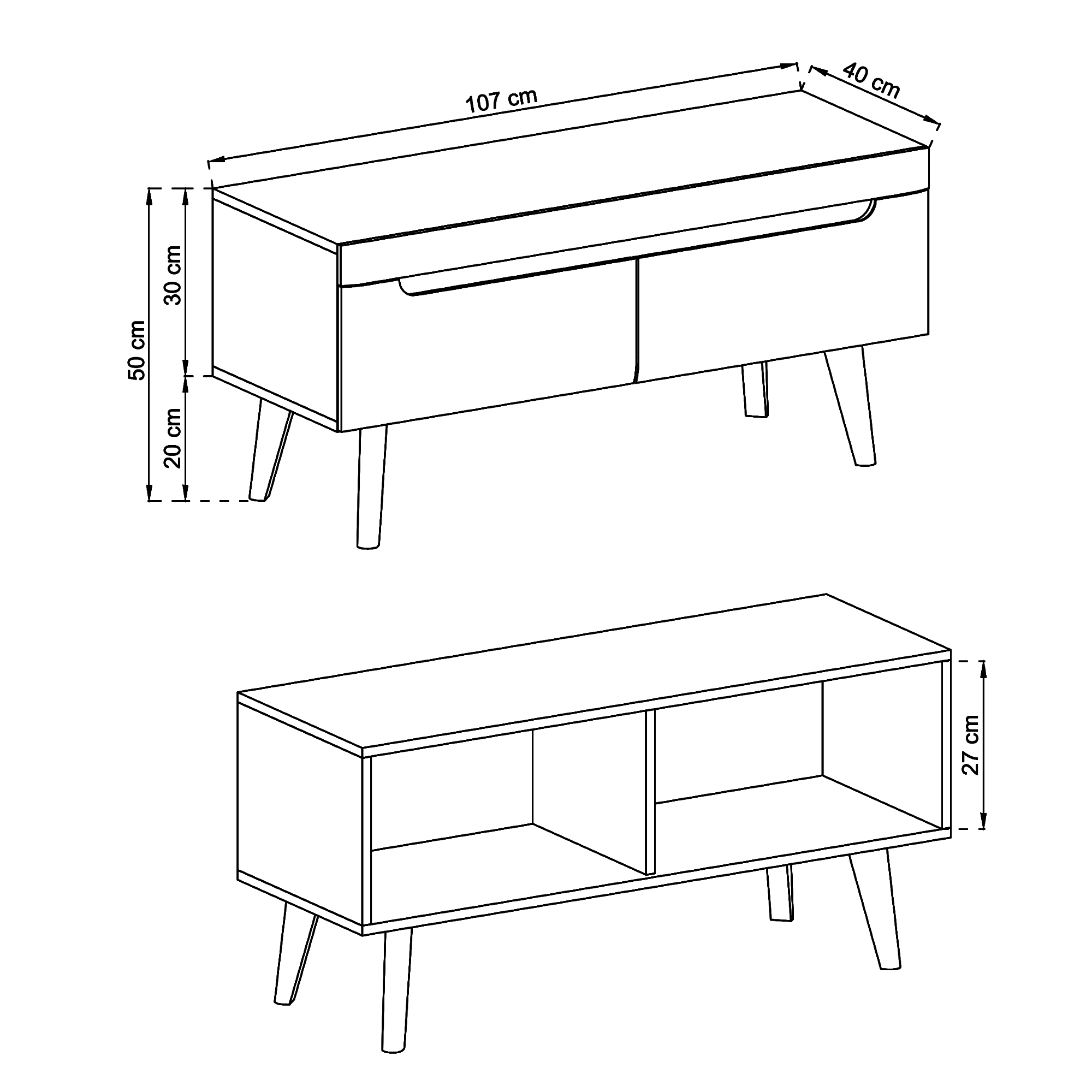 107 cm
40 cm
50 cm
30 cm
20 cm
27 cm