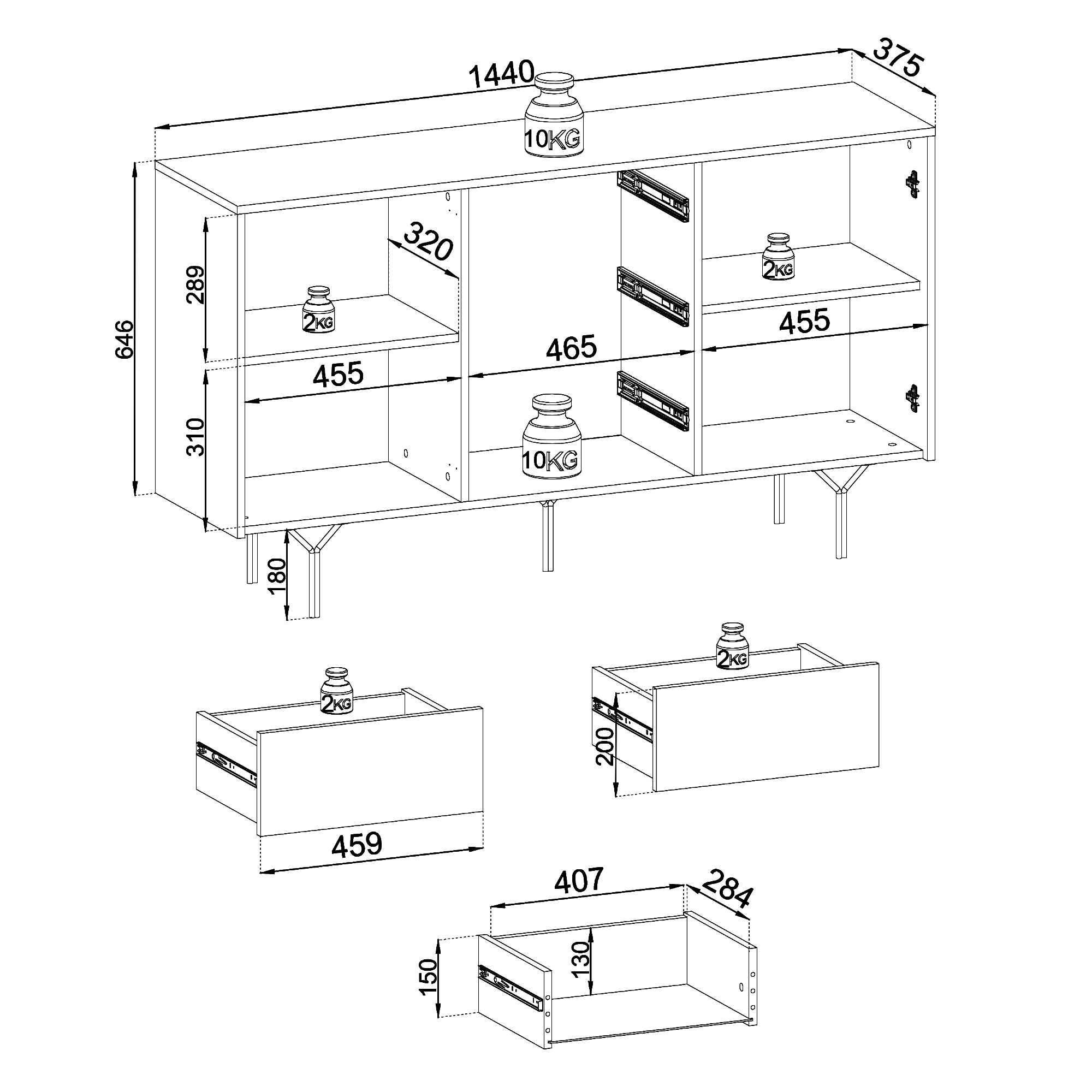 1440
375
10KG
646
289
320
2KG
2KG
455
465
455
310
10KG
180
2KG
2KG
200
459
407
284
150
130