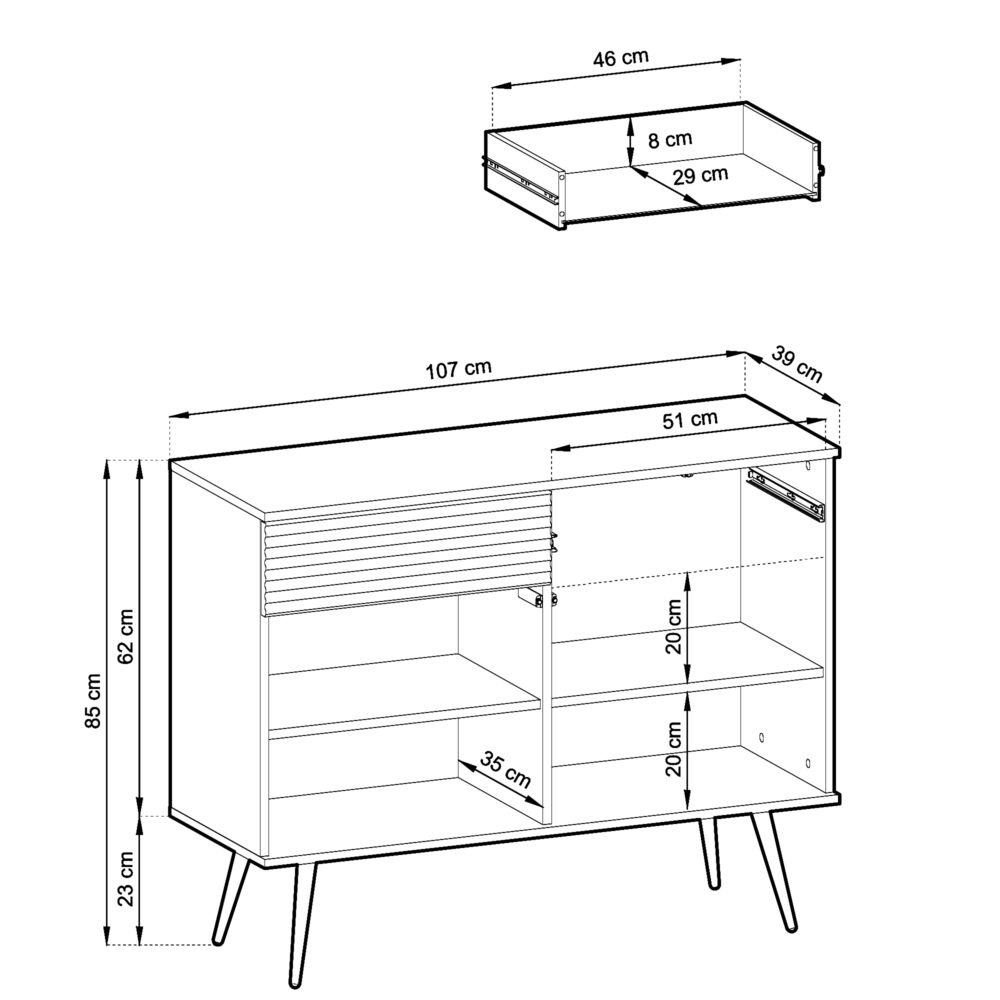 46 cm
8 cm
29 cm

107 cm
39 cm
51 cm
85 cm
62 cm
23 cm
20 cm
20 cm
35 cm