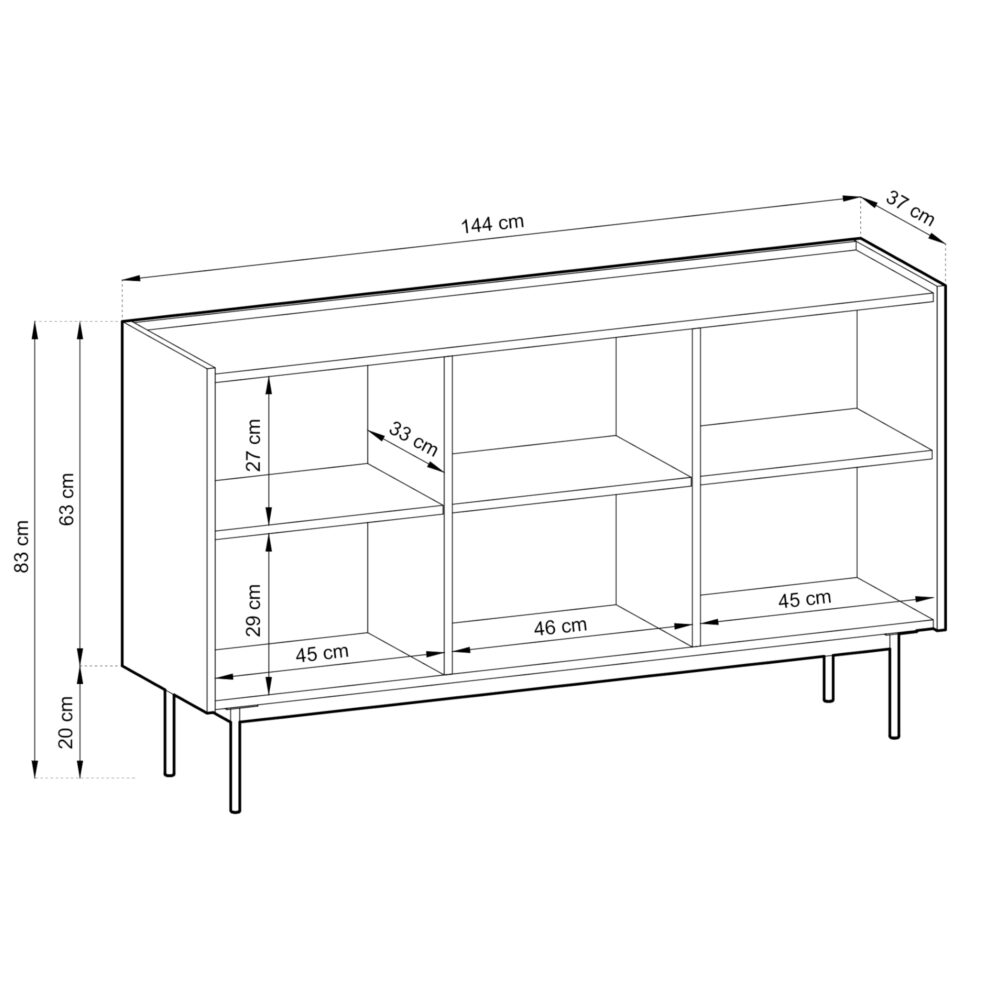 144 cm
37 cm
83 cm
63 cm
20 cm
27 cm
33 cm
29 cm
45 cm
46 cm
45 cm