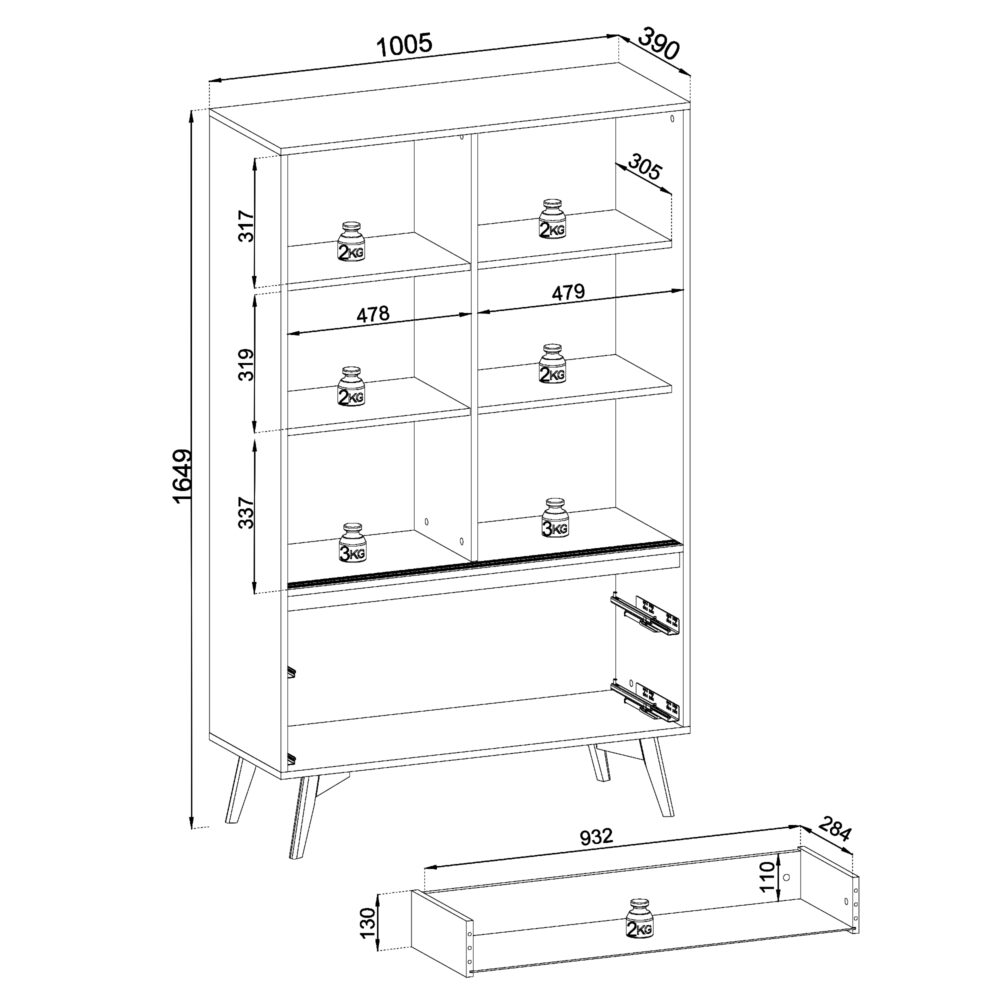 1005
390
305
317
2KG
2KG
478
479
319
2KG
2KG
1649
337
3KG
3KG
932
284
110
130
2KG