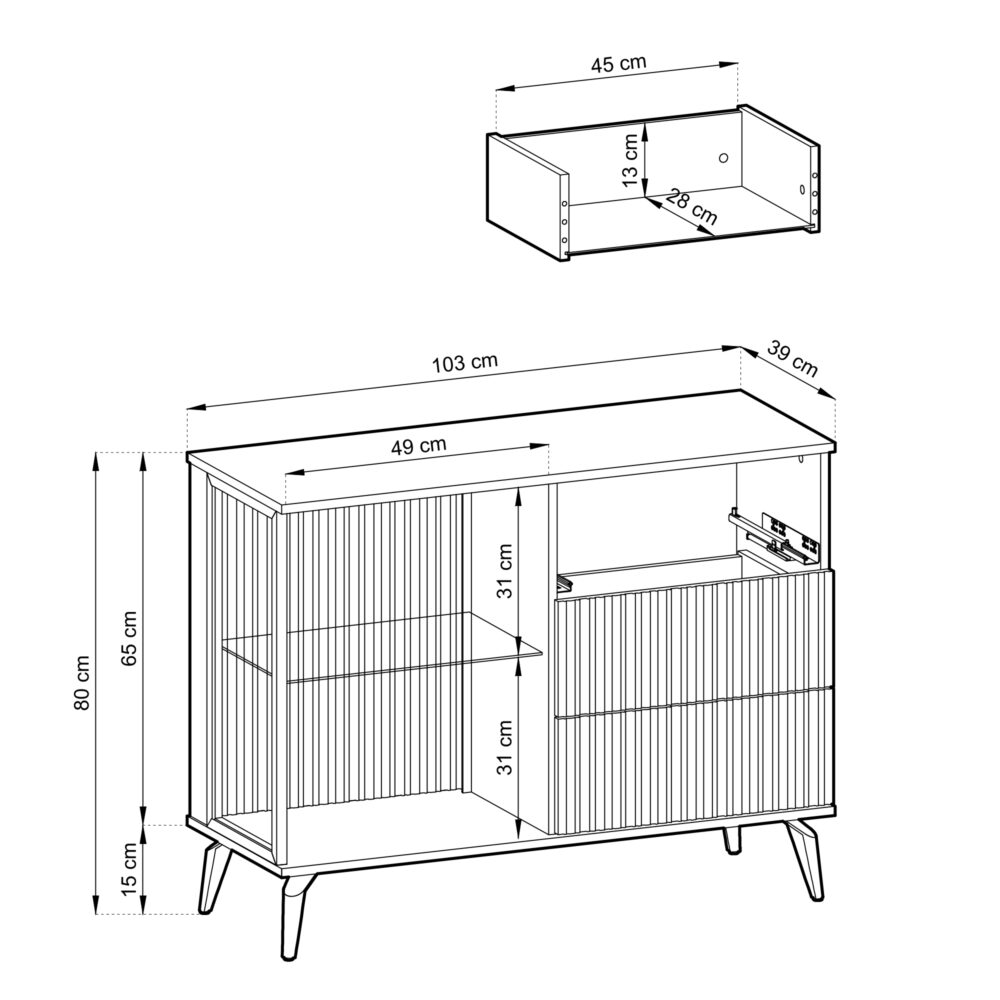 45 cm
13 cm
28 cm
103 cm
39 cm
49 cm
31 cm
31 cm
80 cm
65 cm
15 cm