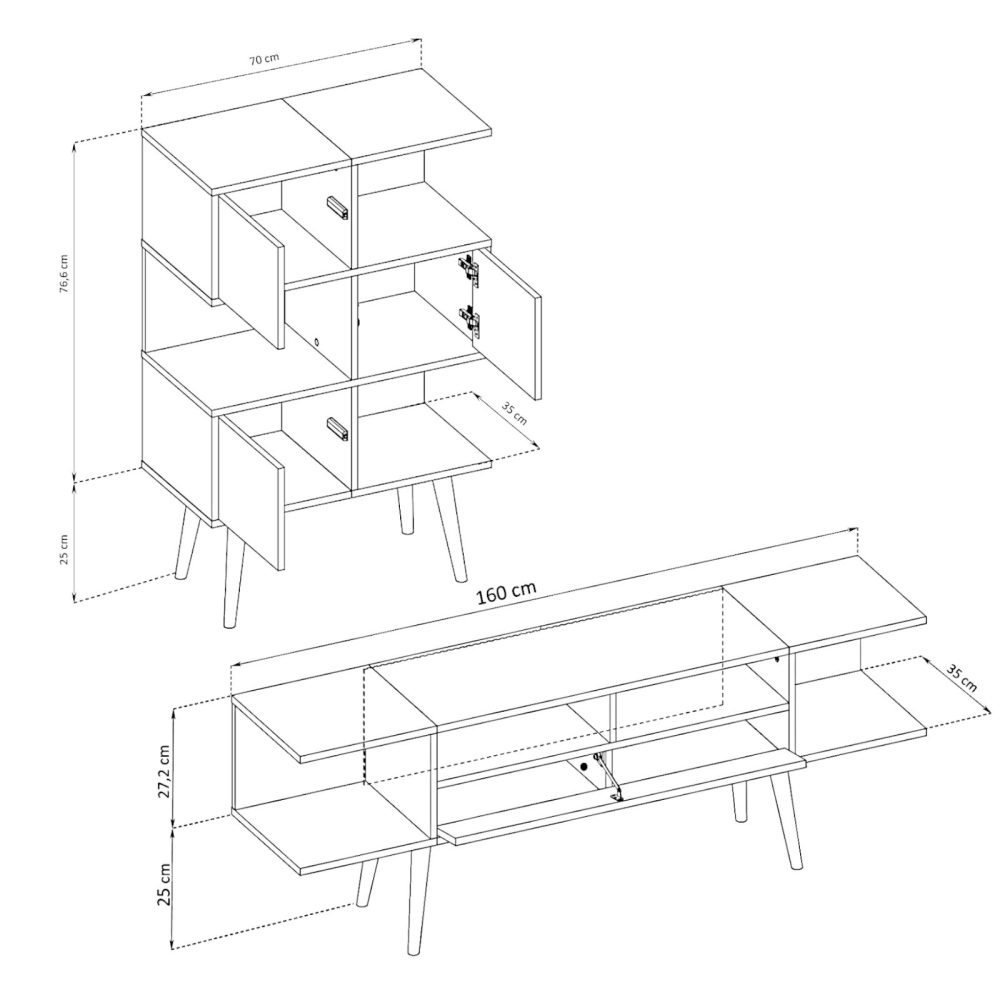 70 cm
76,6 cm
35 cm
25 cm
160 cm
35 cm
27,2 cm
25 cm