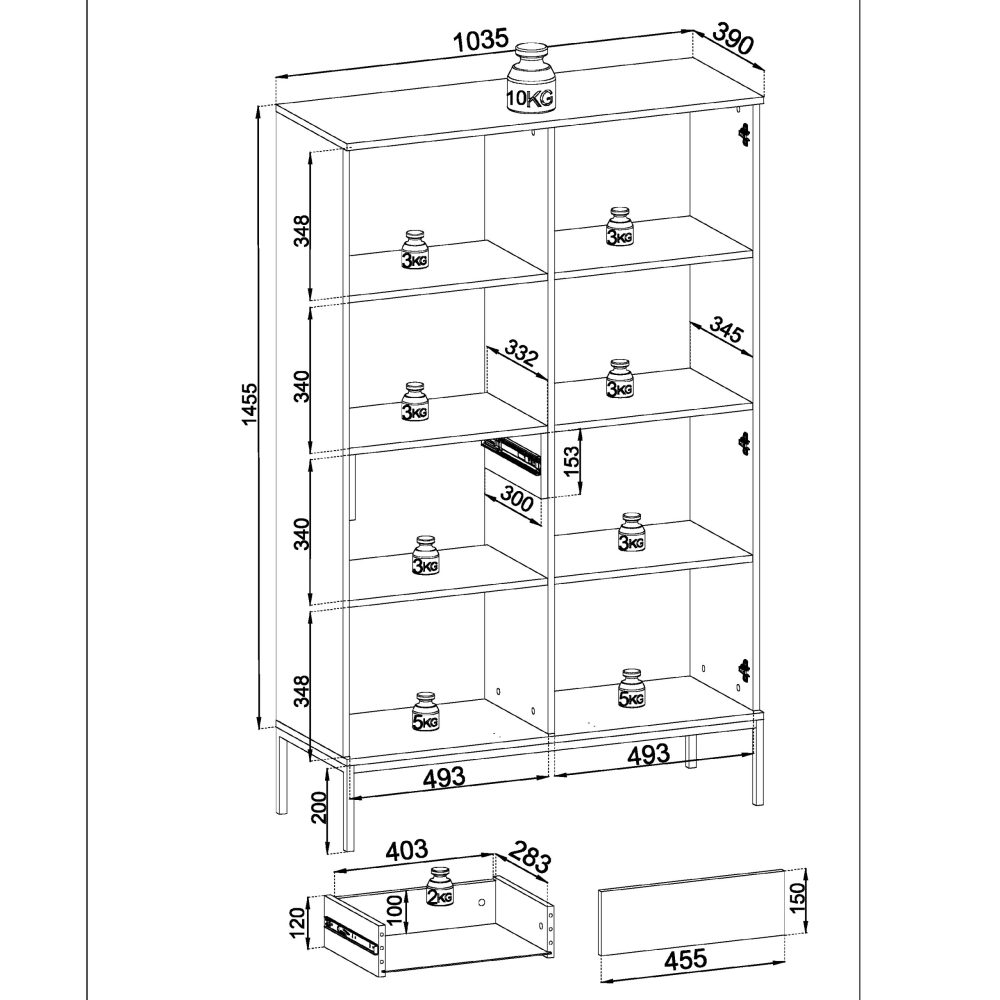 1035
390
10KG
1455
348
3KG
3KG
340
332
345
3KG
3KG
340
153
300
3KG
3KG
348
5KG
5KG
493
493
200
403
283
2KG
120
100
150
455