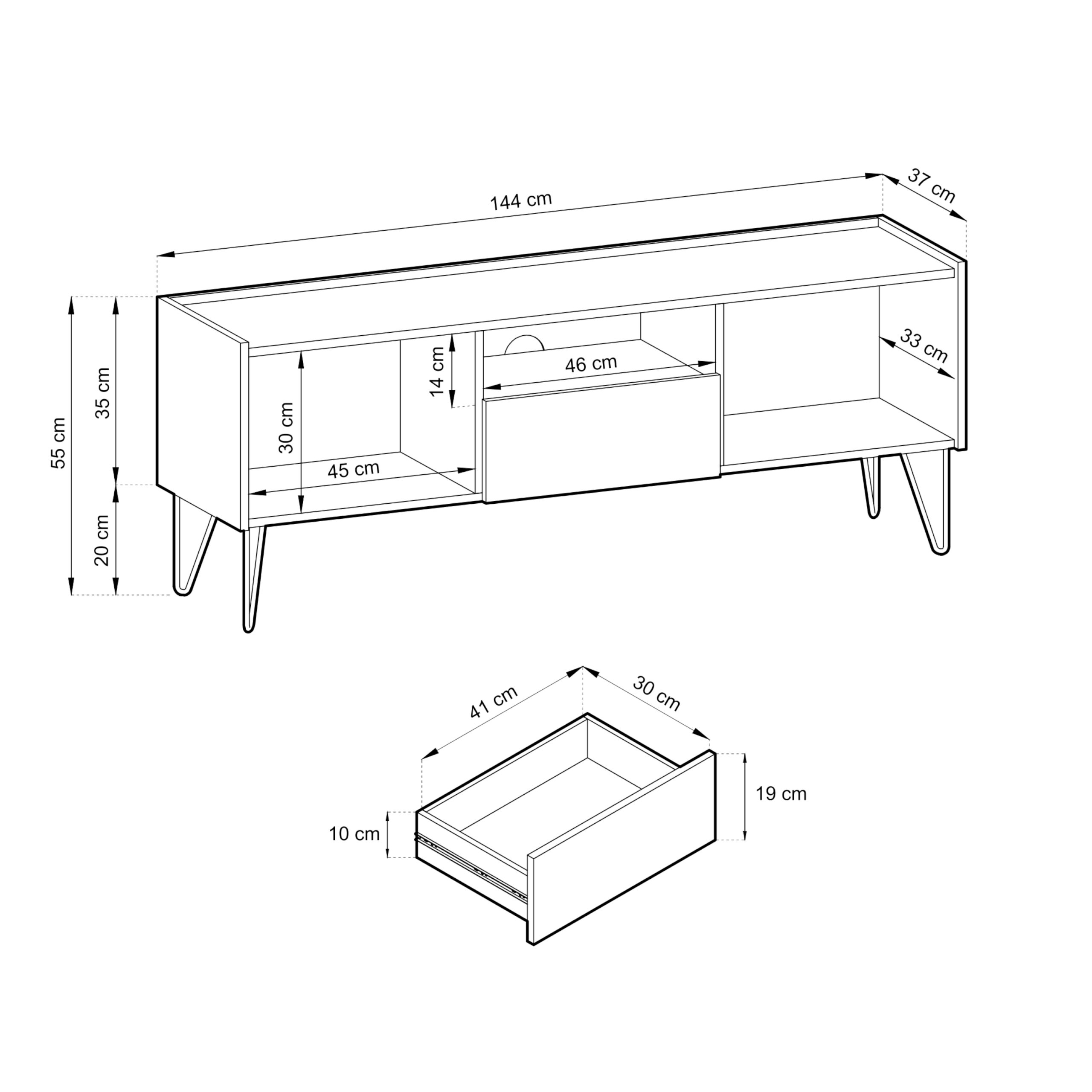 144 cm
37 cm
55 cm
35 cm
20 cm
30 cm
45 cm
14 cm
46 cm
33 cm
41 cm
30 cm
19 cm
10 cm