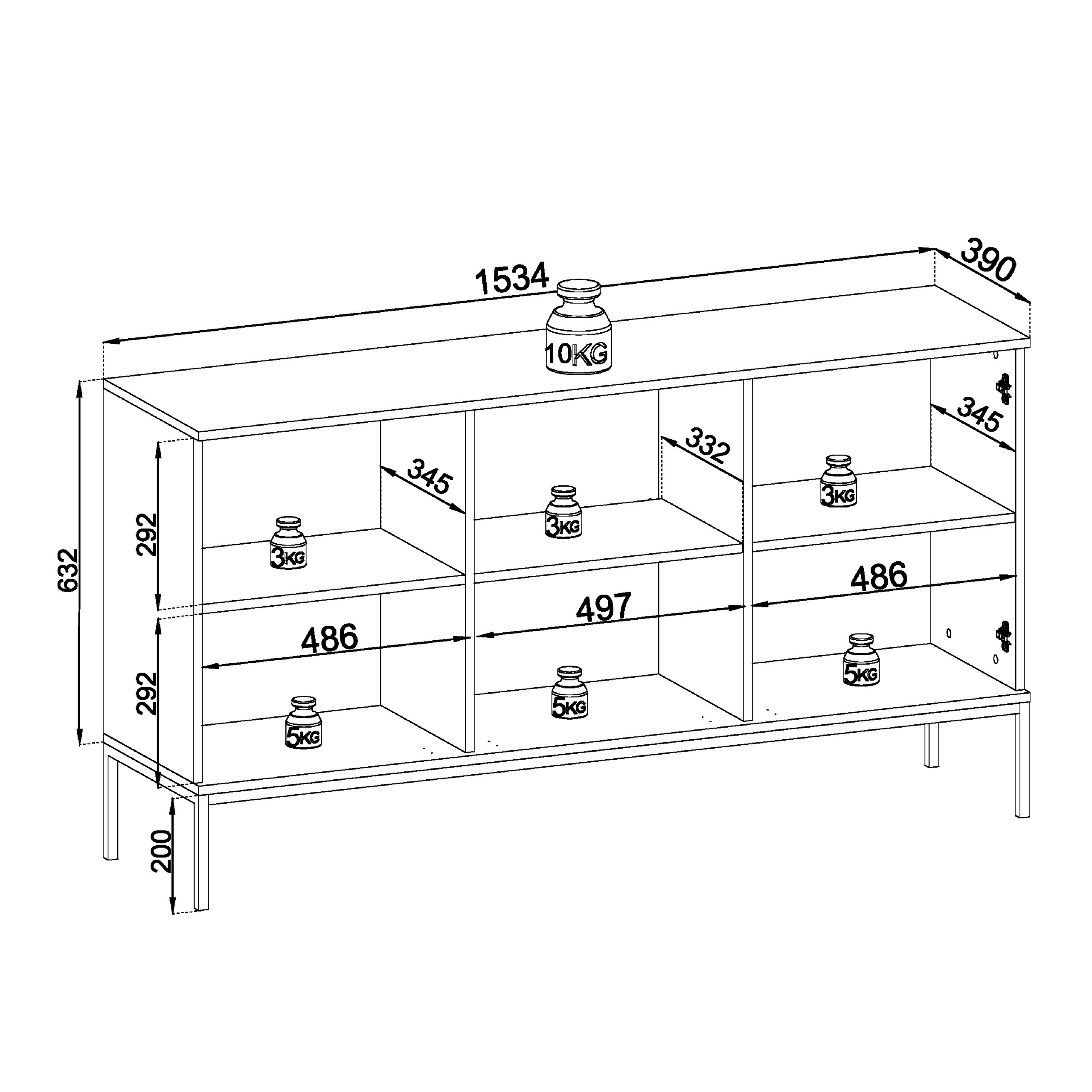 1534
390
10KG
632
292
292
200
345
332
345
3KG
3KG
3KG
486
497
486
5KG
5KG
5KG